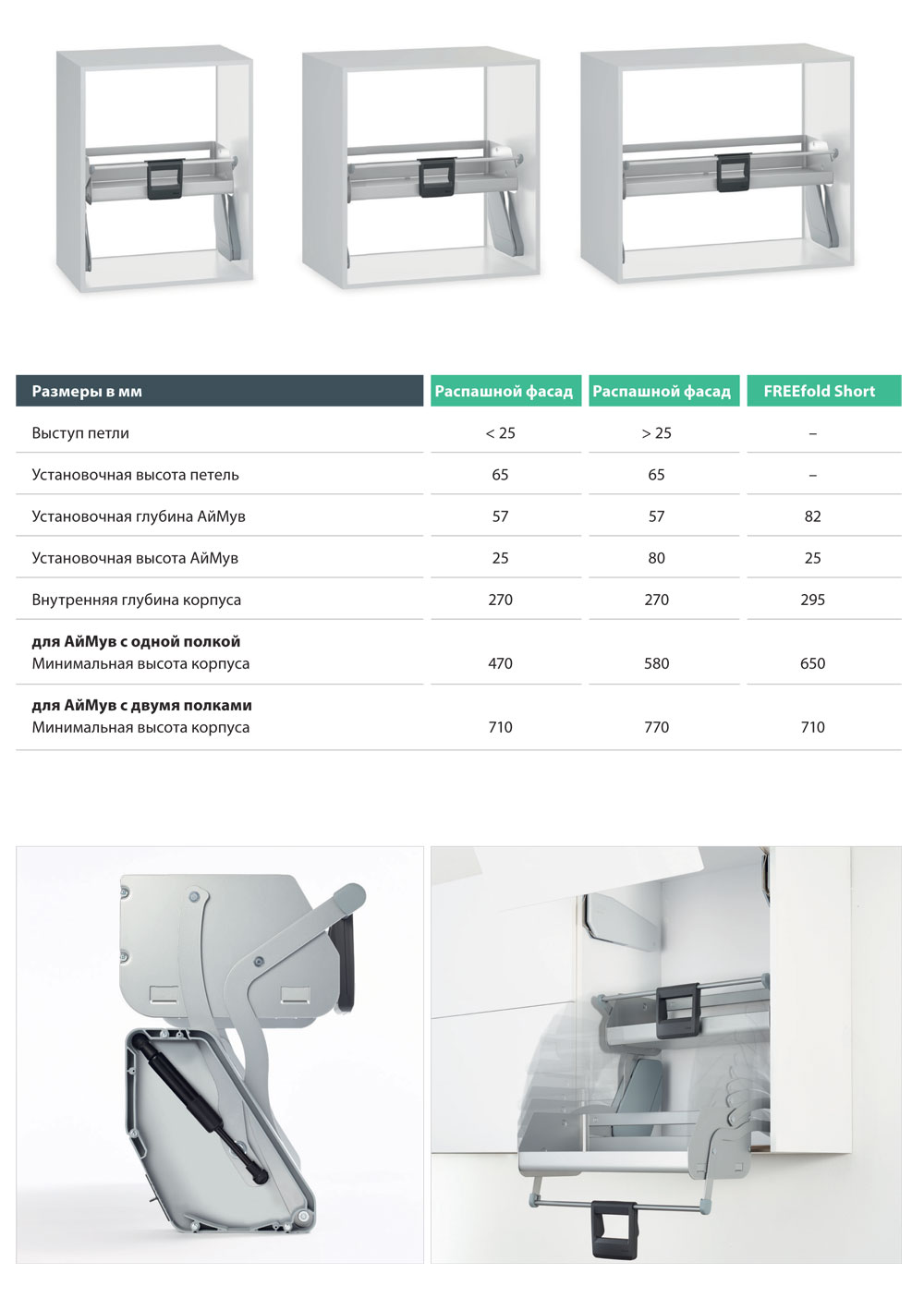 | Размеры в мм | Распашной фасад | Распашной фасад | FREEfold Short |
|---|---|---|---|
| Выступ петли | < 25 | > 25 | – |
| Установочная высота петель | 65 | 65 | – |
| Установочная глубина АйМув | 57 | 57 | 82 |
| Установочная высота АйМув | 25 | 80 | 25 |
| Внутренняя глубина корпуса | 270 | 270 | 295 |
| **для АйМув с одной полкой** Минимальная высота корпуса | 470 | 580 | 650 |
| **для АйМув с двумя полками** Минимальная высота корпуса | 710 | 770 | 710 |